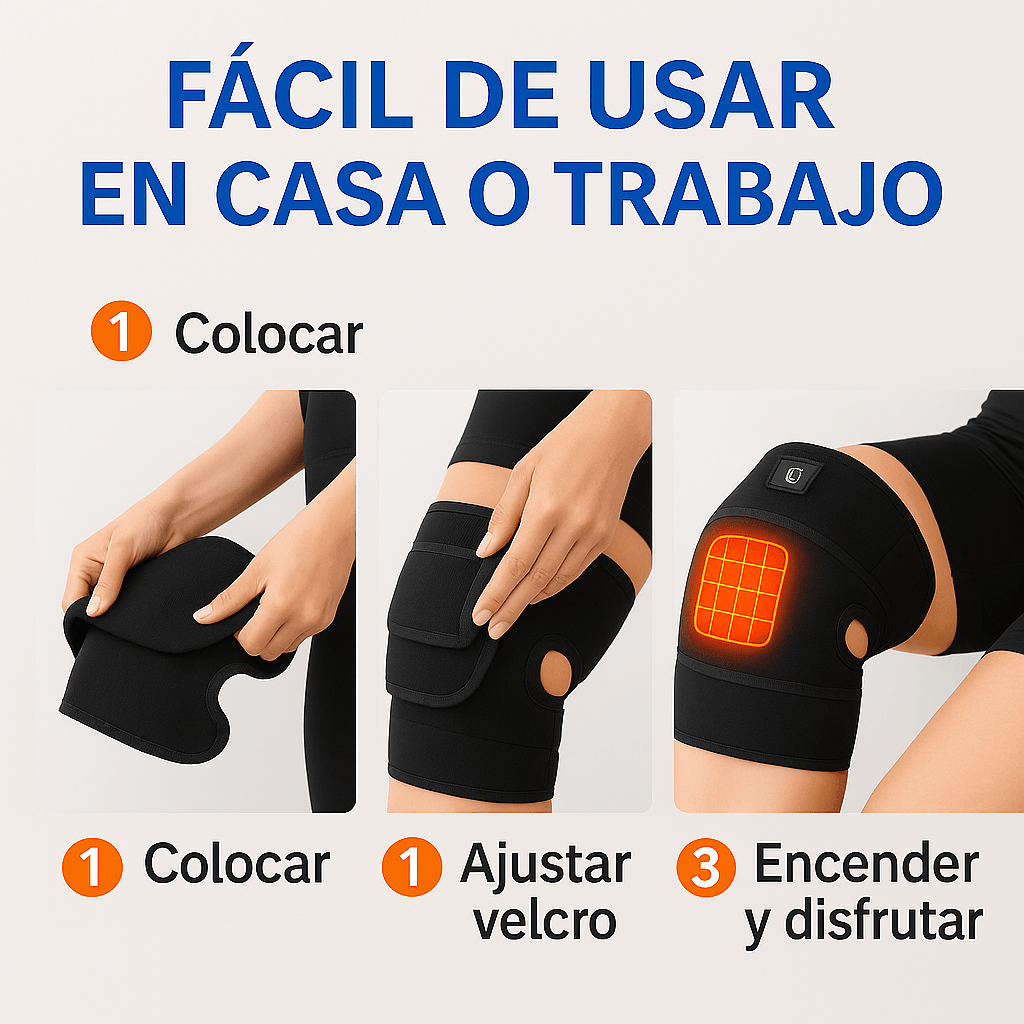 FÁCIL DE USAR
EN CASA O TRABAJO

1 Colocar

1 Colocar

1 Ajustar velcro

3 Encender y disfrutar